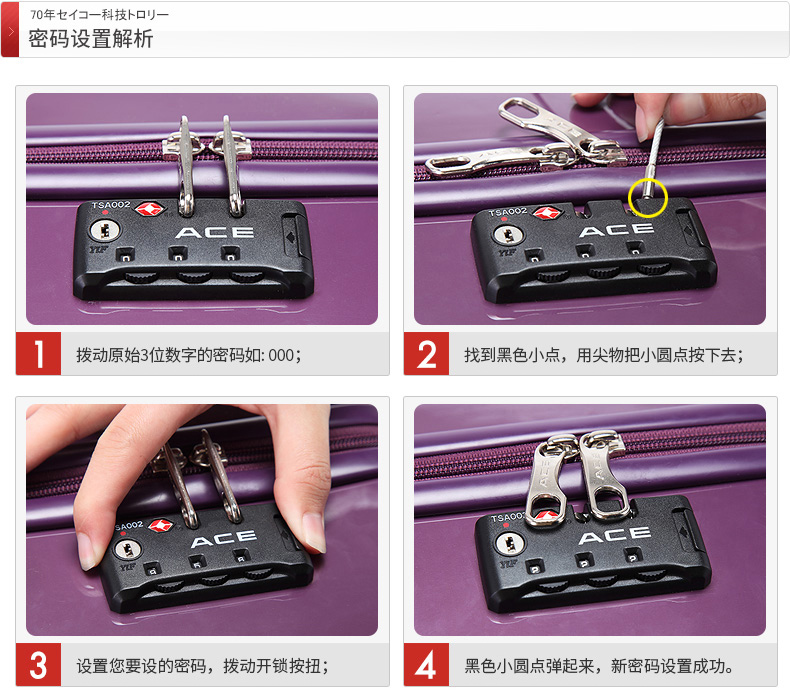 70年セイコー科技トロリー
密码设置解析

TSA002
ACE
YIF

1 拨动原始3位数字的密码如: 000；

TSA002
ACE
YIF

2 找到黑色小点，用尖物把小圆点按下去；

SA002
ACE
YIF

3 设置您要设的密码，拨动开锁按扭；

TSA00
ACE
YIF

4 黑色小圆点弹起来，新密码设置成功。