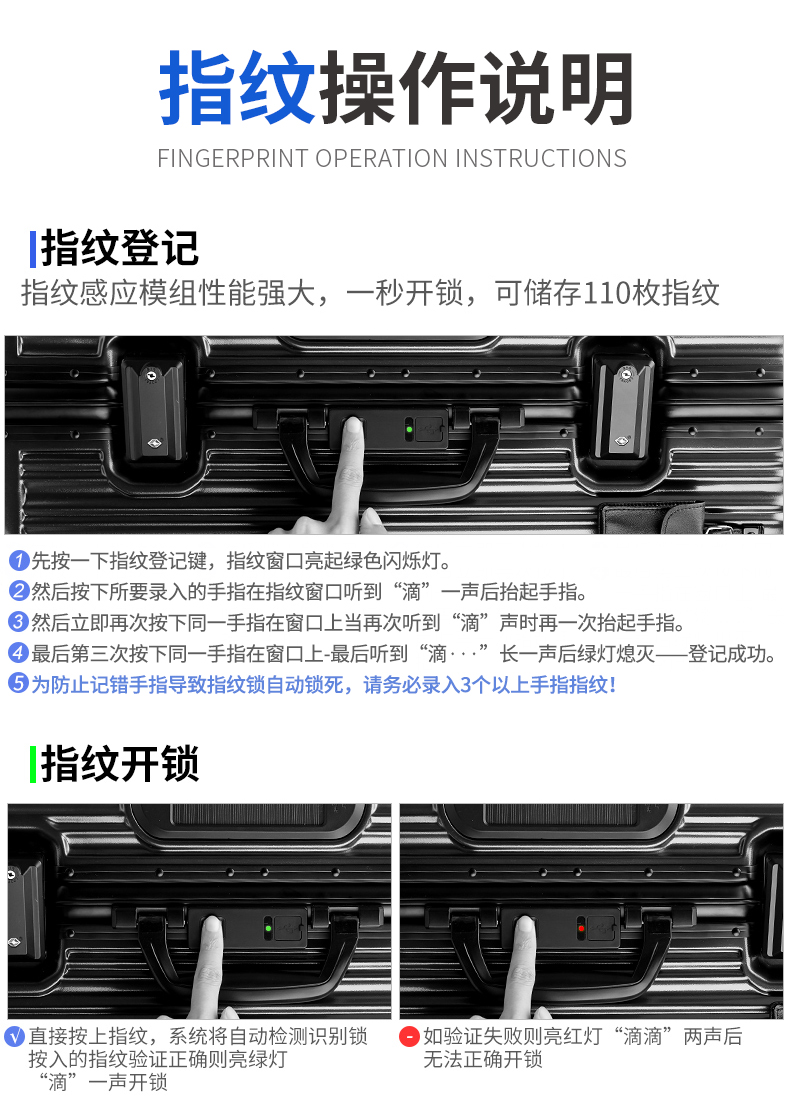 指纹操作说明
FINGERPRINT OPERATION INSTRUCTIONS

指纹登记
指纹感应模组性能强大，一秒开锁，可储存110枚指纹

1 先按一下指纹登记键，指纹窗口亮起绿色闪烁灯。
2 然后按下所要录入的手指在指纹窗口听到“滴”一声后抬起手指。
3 然后立即再次按下同一手指在窗口上当再次听到“滴”声时再一次抬起手指。
4 最后第三次按下同一手指在窗口上-最后听到“滴···”长一声后绿灯熄灭——登记成功。
5 为防止记错手指导致指纹锁自动锁死，请务必录入3个以上手指指纹！

指纹开锁

√ 直接按上指纹，系统将自动检测识别锁按入的指纹验证正确则亮绿灯“滴”一声开锁

- 如验证失败则亮红灯“滴滴”两声后无法正确开锁