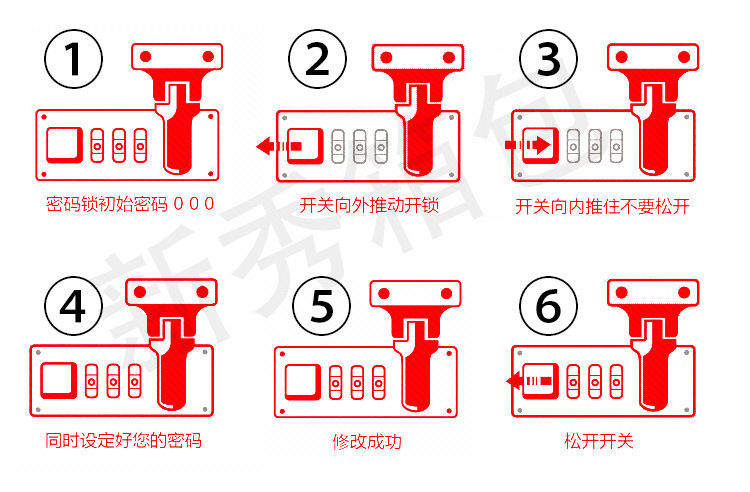 1
密码锁初始密码 0 0 0

2
开关向外推动开锁

3
开关向内推住不要松开

4
同时设定好您的密码

5
修改成功

6
松开开关

新秀箱包