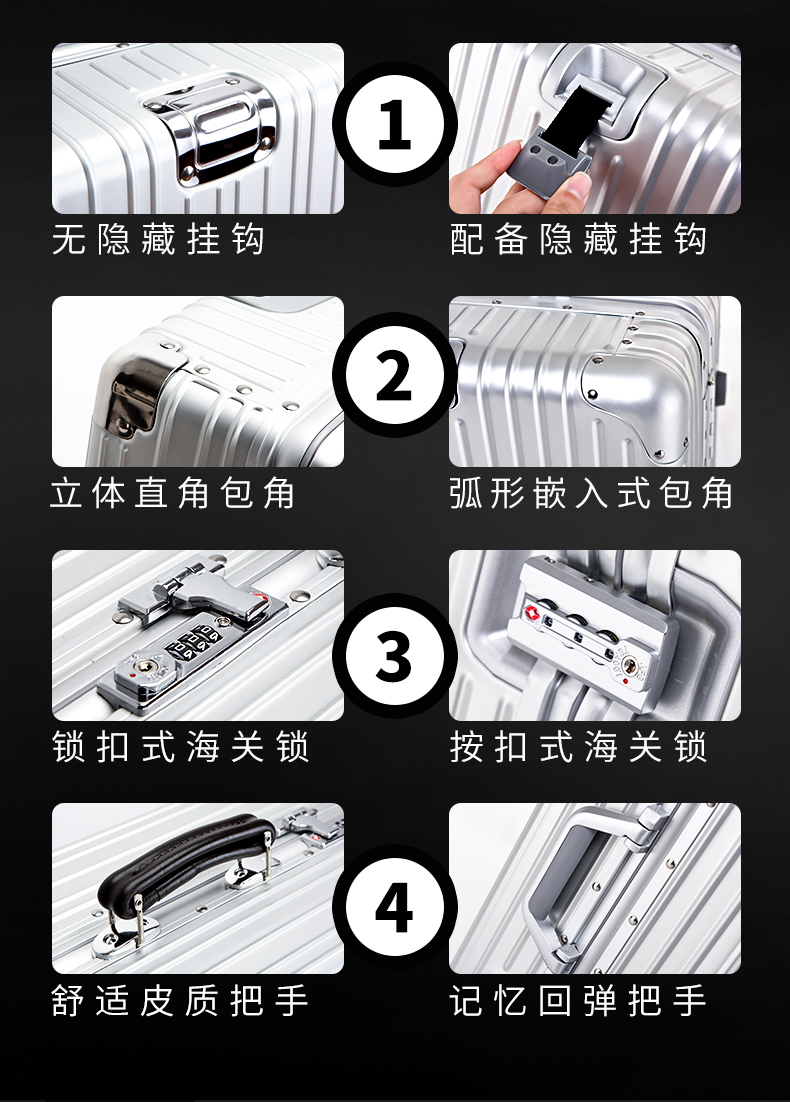 1

无隐藏挂钩

配备隐藏挂钩

2

立体直角包角

弧形嵌入式包角

3

锁扣式海关锁

按扣式海关锁

4

舒适皮质把手

记忆回弹把手