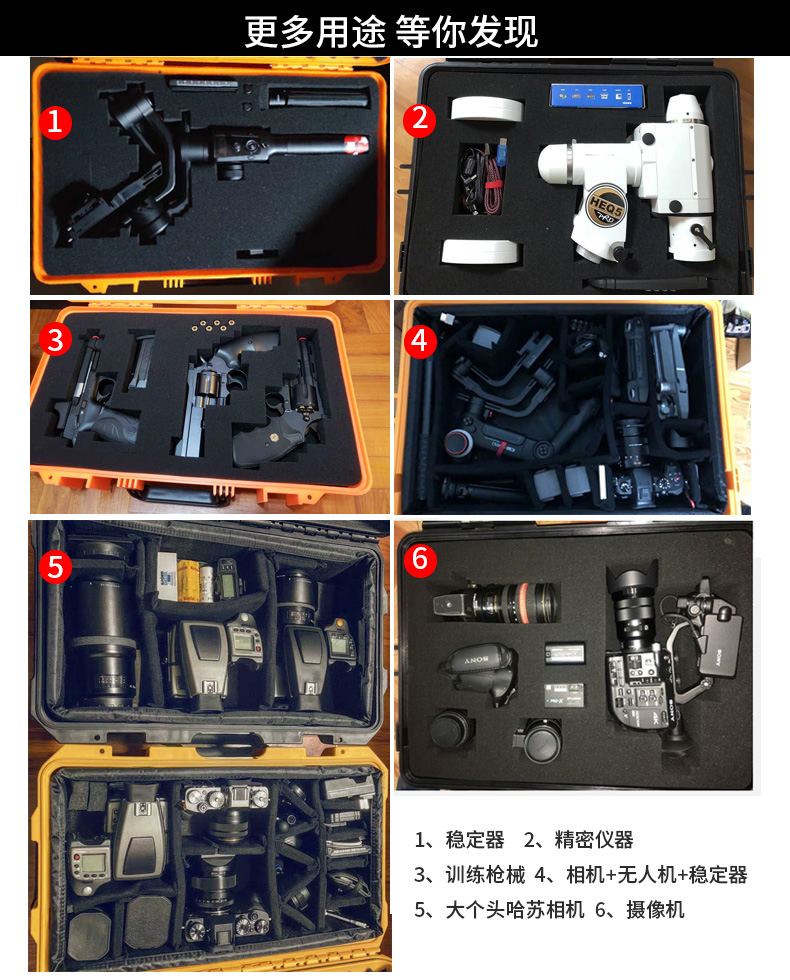 更多用途 等你发现

1

2

HEQ5 PRO

3

4

5

6

SONY

SONY

1、稳定器 2、精密仪器

3、训练枪械 4、相机+无人机+稳定器

5、大个头哈苏相机 6、摄像机