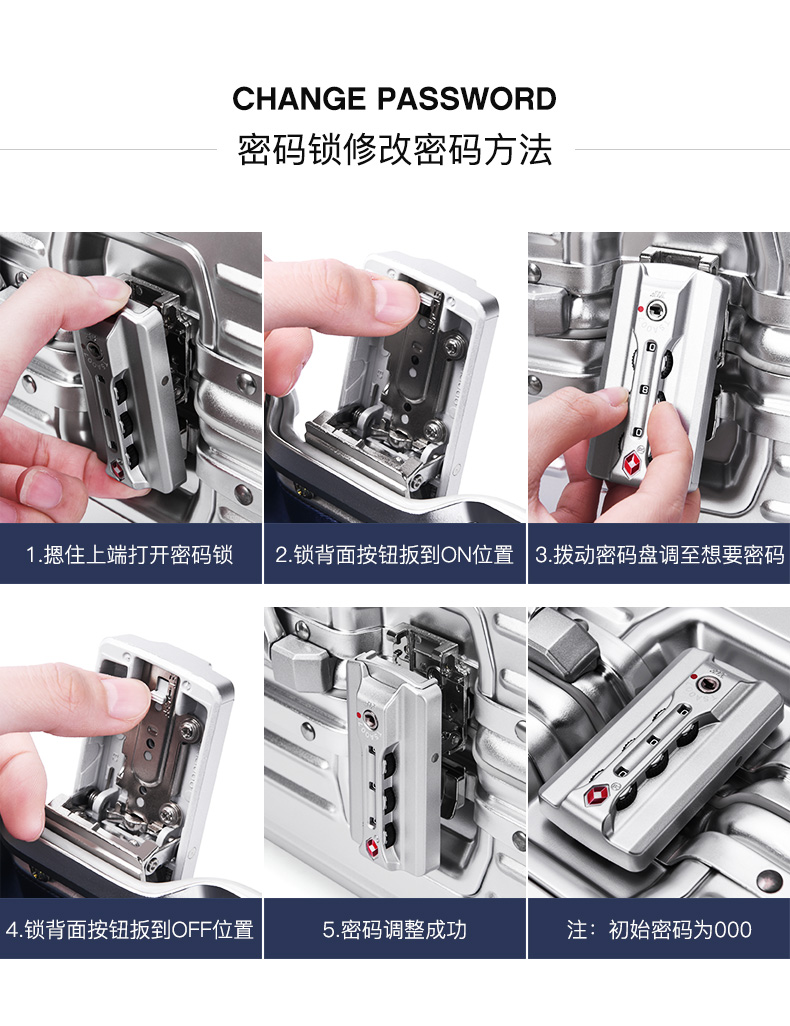 CHANGE PASSWORD
密码锁修改密码方法

1.摁住上端打开密码锁

2.锁背面按钮扳到ON位置

3.拨动密码盘调至想要密码

4.锁背面按钮扳到OFF位置

5.密码调整成功

注：初始密码为000