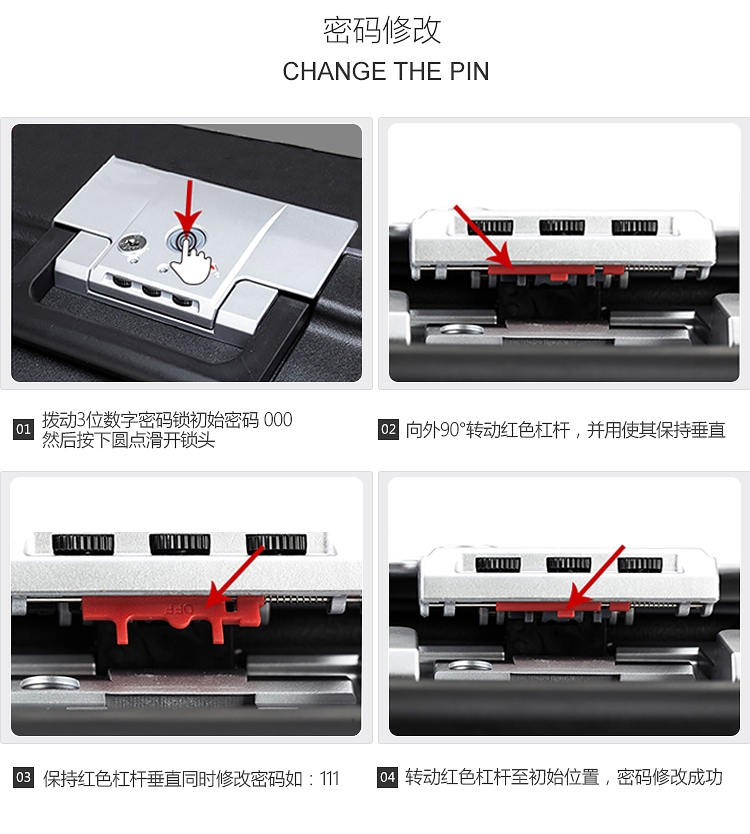 密码修改

CHANGE THE PIN

01 拨动3位数字密码锁初始密码 000 然后按下圆点滑开锁头

02 向外90°转动红色杠杆，并用使其保持垂直

OFF

03 保持红色杠杆垂直同时修改密码如：111

04 转动红色杠杆至初始位置，密码修改成功