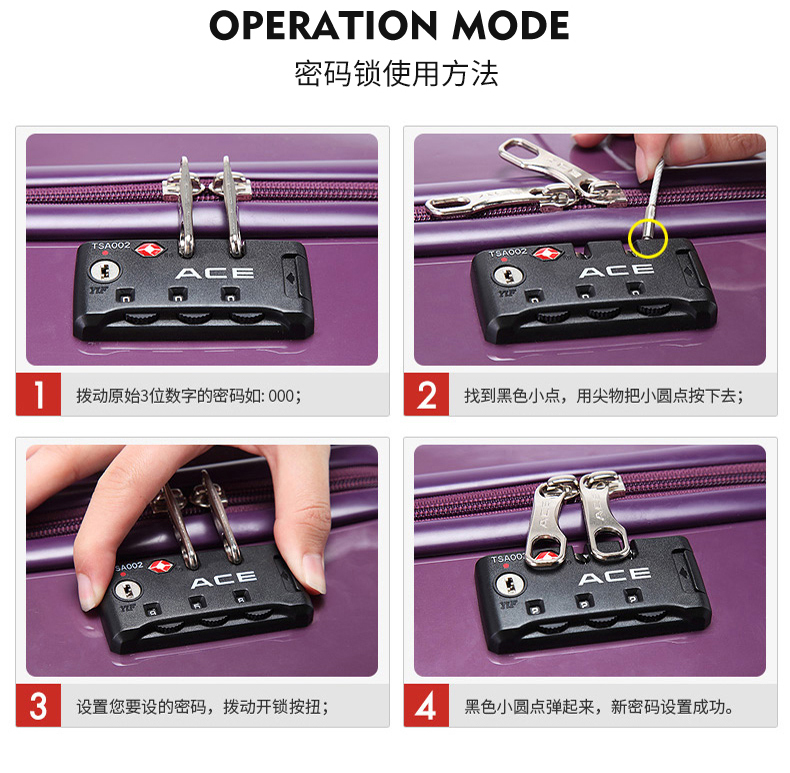 OPERATION MODE

密码锁使用方法

TSA002

ACE

YIF

1 拨动原始3位数字的密码如: 000；

TSA002

ACE

YIF

2 找到黑色小点，用尖物把小圆点按下去；

SA002

ACE

YIF

3 设置您要设的密码，拨动开锁按扭；

TSA00

ACE

YIF

4 黑色小圆点弹起来，新密码设置成功。