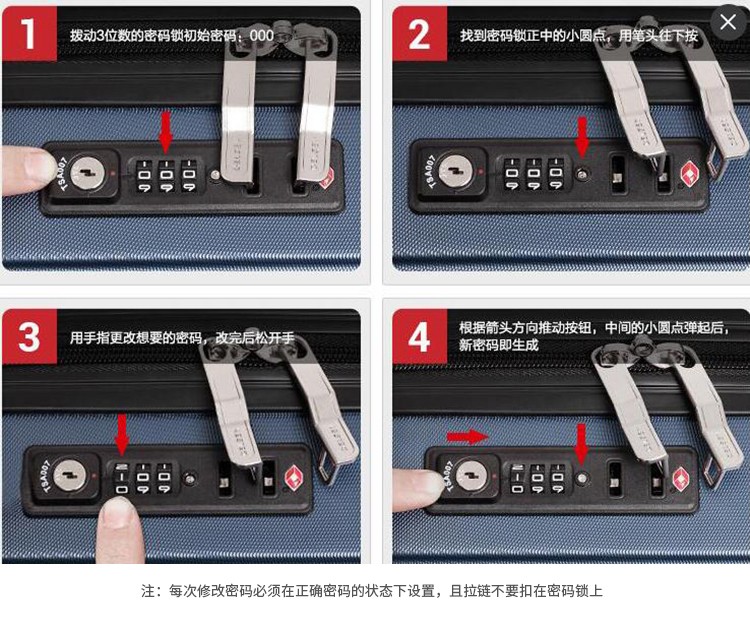 1 拨动3位数的密码锁初始密码：000

TSA007

2 找到密码锁正中的小圆点，用笔头往下按

TSA007

3 用手指更改想要的密码，改完后松开手

TSA007

4 根据箭头方向推动按钮，中间的小圆点弹起后，新密码即生成

TSA007

注：每次修改密码必须在正确密码的状态下设置，且拉链不要扣在密码锁上