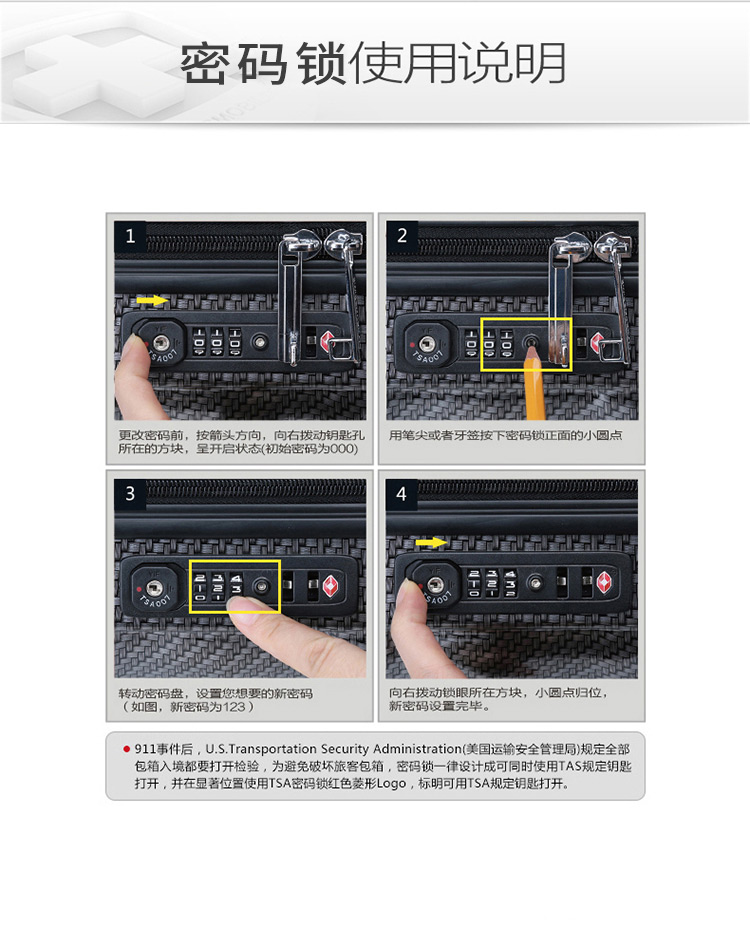 密码锁使用说明

1

TSA007

更改密码前，按箭头方向，向右拨动钥匙孔所在的方块，呈开启状态(初始密码为000)

2

用笔尖或者牙签按下密码锁正面的小圆点

3

TSA007

转动密码盘，设置您想要的新密码（如图，新密码为123）

4

TSA007

向右拨动锁眼所在方块，小圆点归位，新密码设置完毕。

911事件后，U.S.Transportation Security Administration(美国运输安全管理局)规定全部包箱入境都要打开检验，为避免破坏旅客包箱，密码锁一律设计成可同时使用TAS规定钥匙打开，并在显著位置使用TSA密码锁红色菱形Logo，标明可用TSA规定钥匙打开。