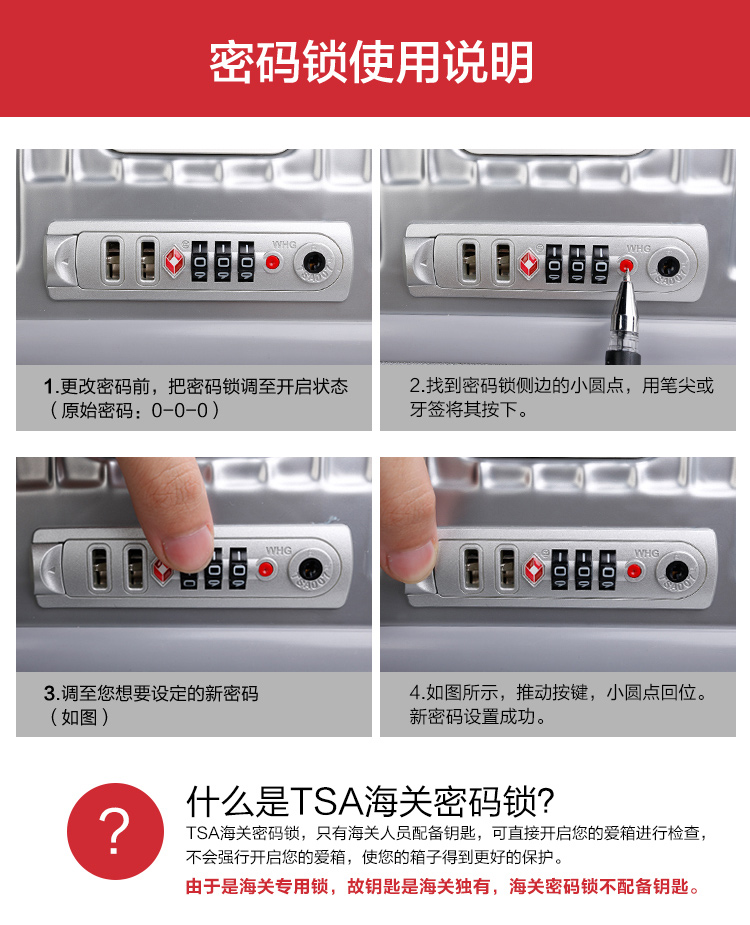 密码锁使用说明

WHG TSA007

1.更改密码前，把密码锁调至开启状态（原始密码：0-0-0）

WHG TSA007

2.找到密码锁侧边的小圆点，用笔尖或牙签将其按下。

WHG TSA007

3.调至您想要设定的新密码（如图）

WHG TSA007

4.如图所示，推动按键，小圆点回位。新密码设置成功。

?

什么是TSA海关密码锁?

TSA海关密码锁，只有海关人员配备钥匙，可直接开启您的爱箱进行检查，不会强行开启您的爱箱，使您的箱子得到更好的保护。

由于是海关专用锁，故钥匙是海关独有，海关密码锁不配备钥匙。