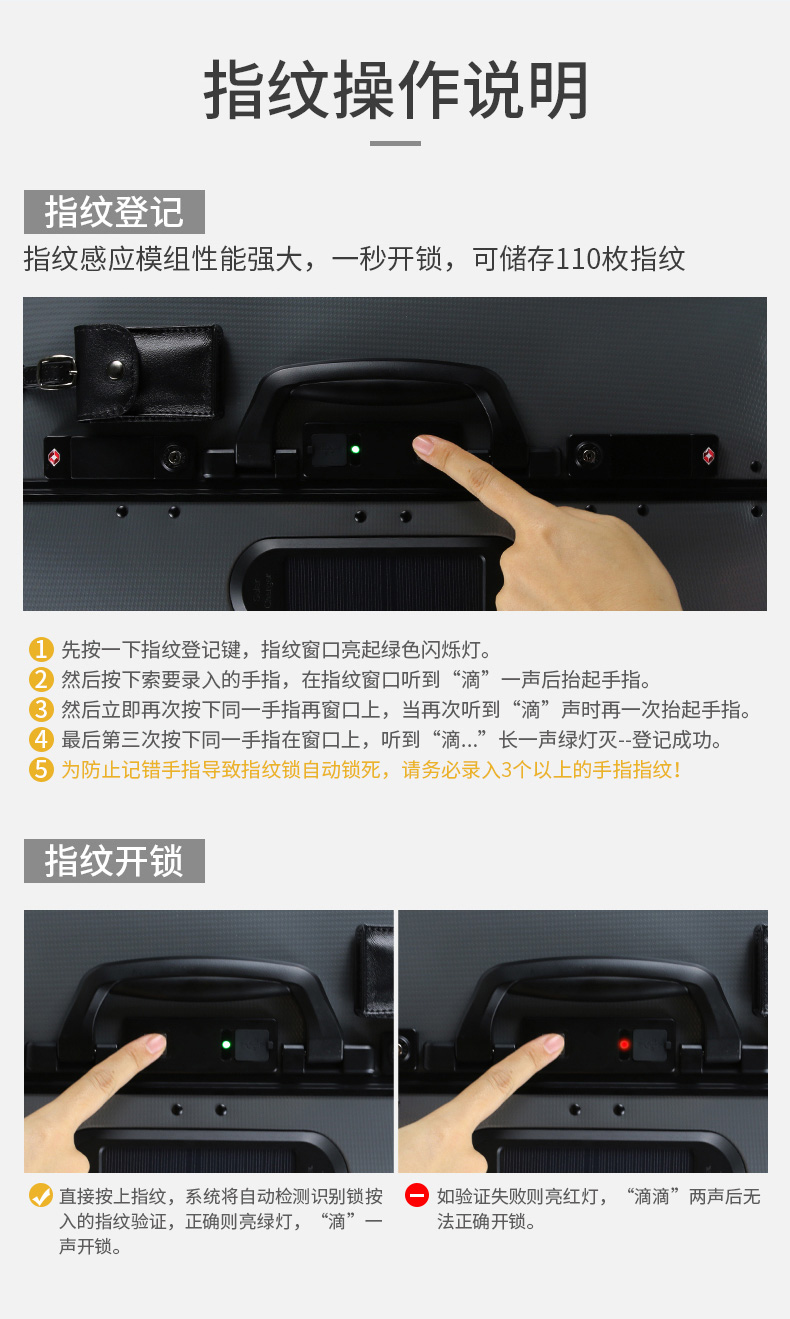 指纹操作说明

指纹登记

指纹感应模组性能强大，一秒开锁，可储存110枚指纹

1 先按一下指纹登记键，指纹窗口亮起绿色闪烁灯。
2 然后按下索要录入的手指，在指纹窗口听到“滴”一声后抬起手指。
3 然后立即再次按下同一手指再窗口上，当再次听到“滴”声时再一次抬起手指。
4 最后第三次按下同一手指在窗口上，听到“滴...”长一声绿灯灭--登记成功。
5 为防止记错手指导致指纹锁自动锁死，请务必录入3个以上的手指指纹！

指纹开锁

直接按上指纹，系统将自动检测识别锁按入的指纹验证，正确则亮绿灯，“滴”一声开锁。

如验证失败则亮红灯，“滴滴”两声后无法正确开锁。