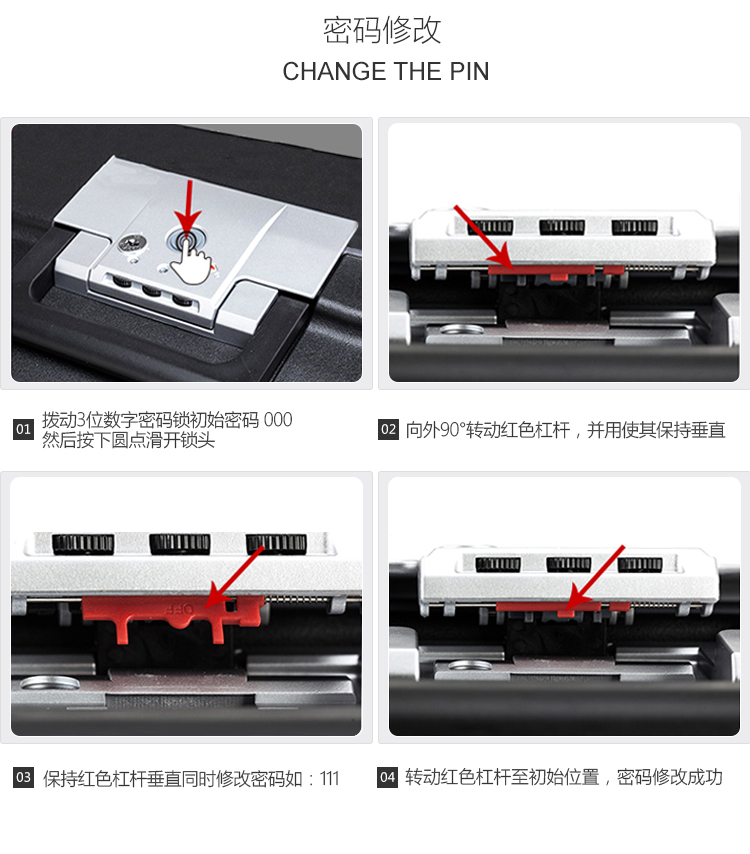 密码修改
CHANGE THE PIN

01 拨动3位数字密码锁初始密码 000 然后按下圆点滑开锁头

02 向外90°转动红色杠杆，并用使其保持垂直

OFF

03 保持红色杠杆垂直同时修改密码如：111

04 转动红色杠杆至初始位置，密码修改成功