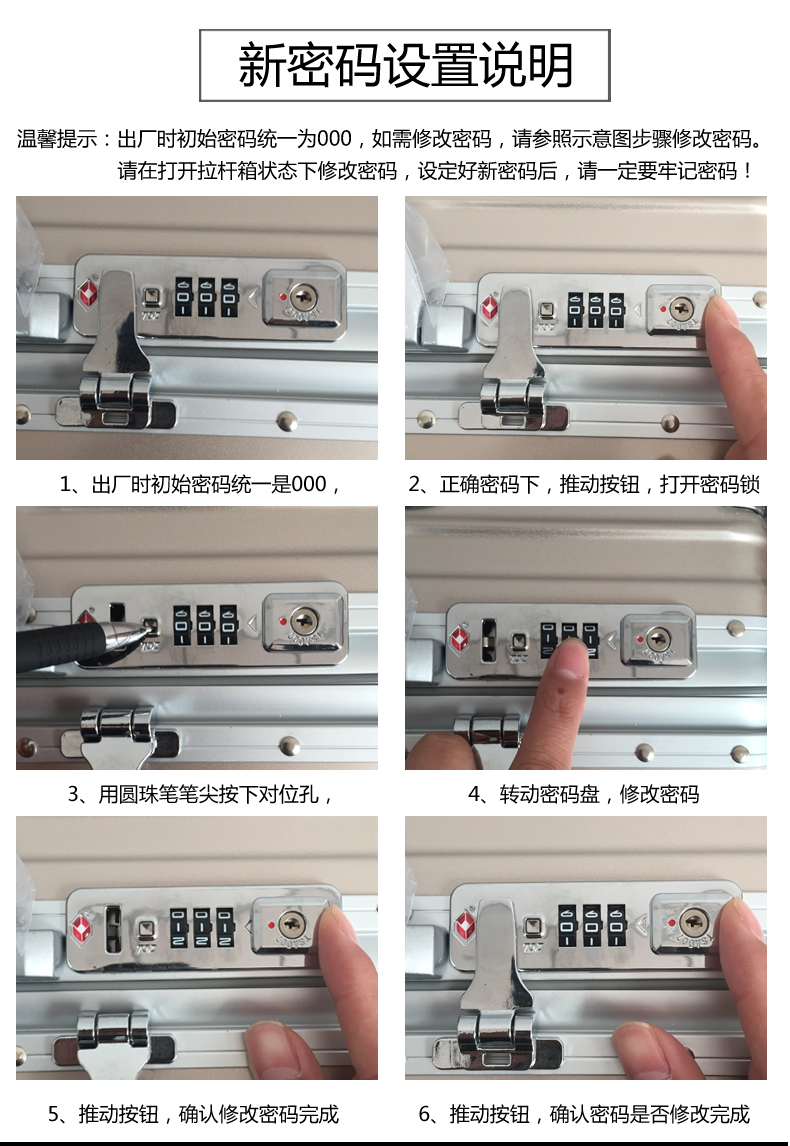 新密码设置说明

温馨提示：出厂时初始密码统一为000，如需修改密码，请参照示意图步骤修改密码。请在打开拉杆箱状态下修改密码，设定好新密码后，请一定要牢记密码！

1、出厂时初始密码统一是000，

2、正确密码下，推动按钮，打开密码锁

3、用圆珠笔笔尖按下对位孔，

4、转动密码盘，修改密码

5、推动按钮，确认修改密码完成

6、推动按钮，确认密码是否修改完成