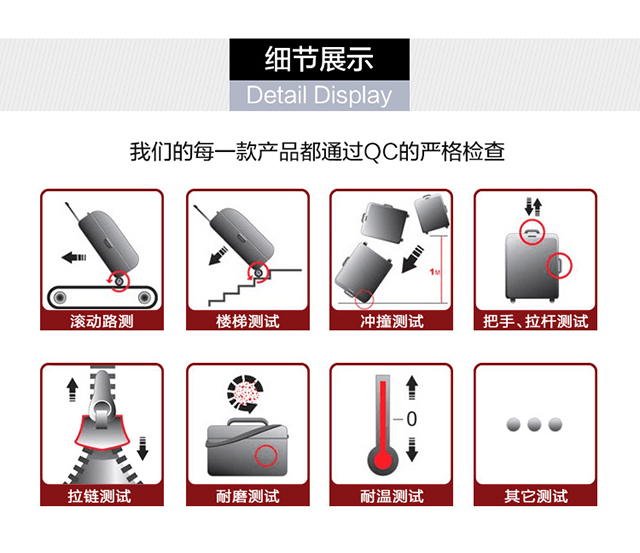 细节展示
Detail Display

我们的每一款产品都通过QC的严格检查

滚动路测

楼梯测试

1M

冲撞测试

把手、拉杆测试

拉链测试

耐磨测试

0

耐温测试

其它测试