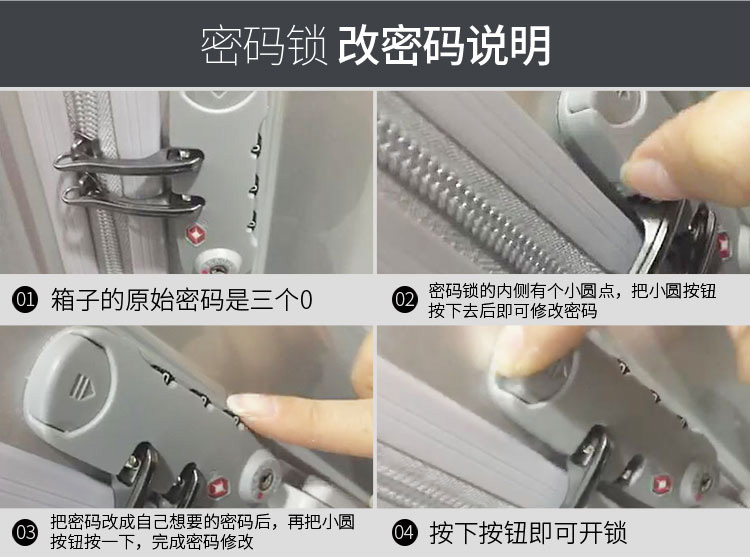 密码锁 改密码说明

01 箱子的原始密码是三个0

02 密码锁的内侧有个小圆点，把小圆按钮按下去后即可修改密码

03 把密码改成自己想要的密码后，再把小圆按钮按一下，完成密码修改

04 按下按钮即可开锁