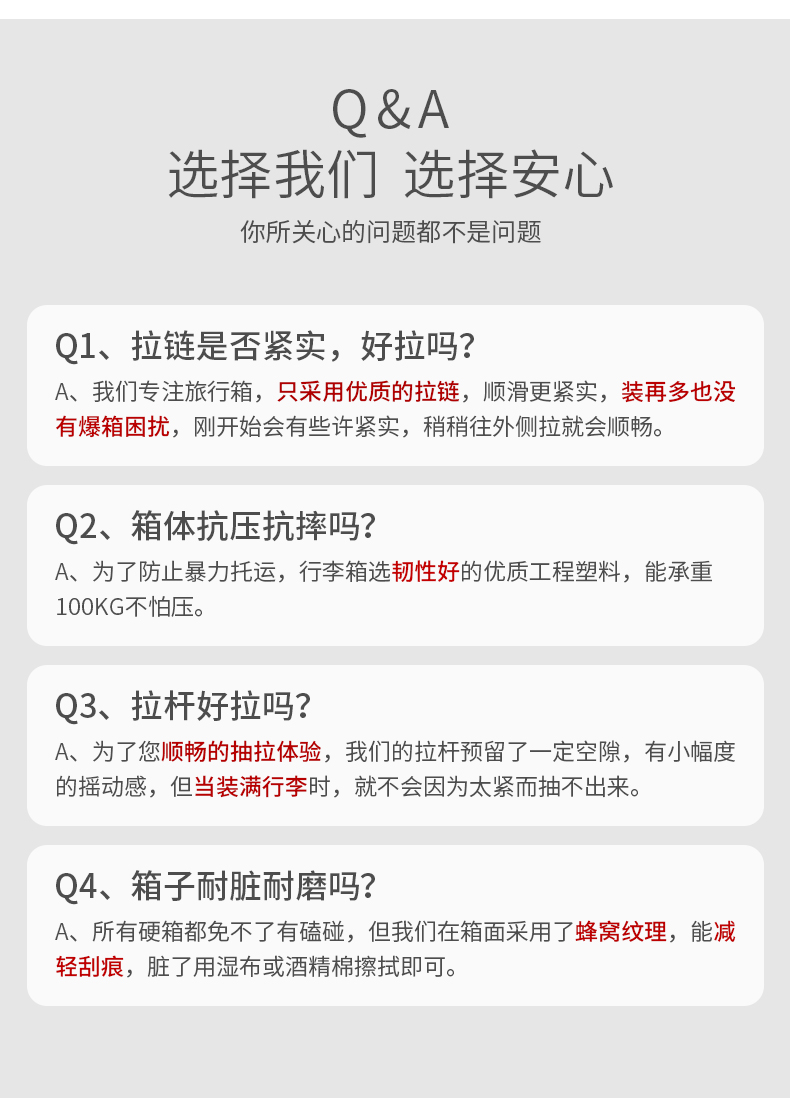 Q&A
选择我们 选择安心
你所关心的问题都不是问题

Q1、拉链是否紧实，好拉吗？
A、我们专注旅行箱，只采用优质的拉链，顺滑更紧实，装再多也没有爆箱困扰，刚开始会有些许紧实，稍稍往外侧拉就会顺畅。

Q2、箱体抗压抗摔吗？
A、为了防止暴力托运，行李箱选韧性好的优质工程塑料，能承重100KG不怕压。

Q3、拉杆好拉吗？
A、为了您顺畅的抽拉体验，我们的拉杆预留了一定空隙，有小幅度的摇动感，但当装满行李时，就不会因为太紧而抽不出来。

Q4、箱子耐脏耐磨吗？
A、所有硬箱都免不了有磕碰，但我们在箱面采用了蜂窝纹理，能减轻刮痕，脏了用湿布或酒精棉擦拭即可。