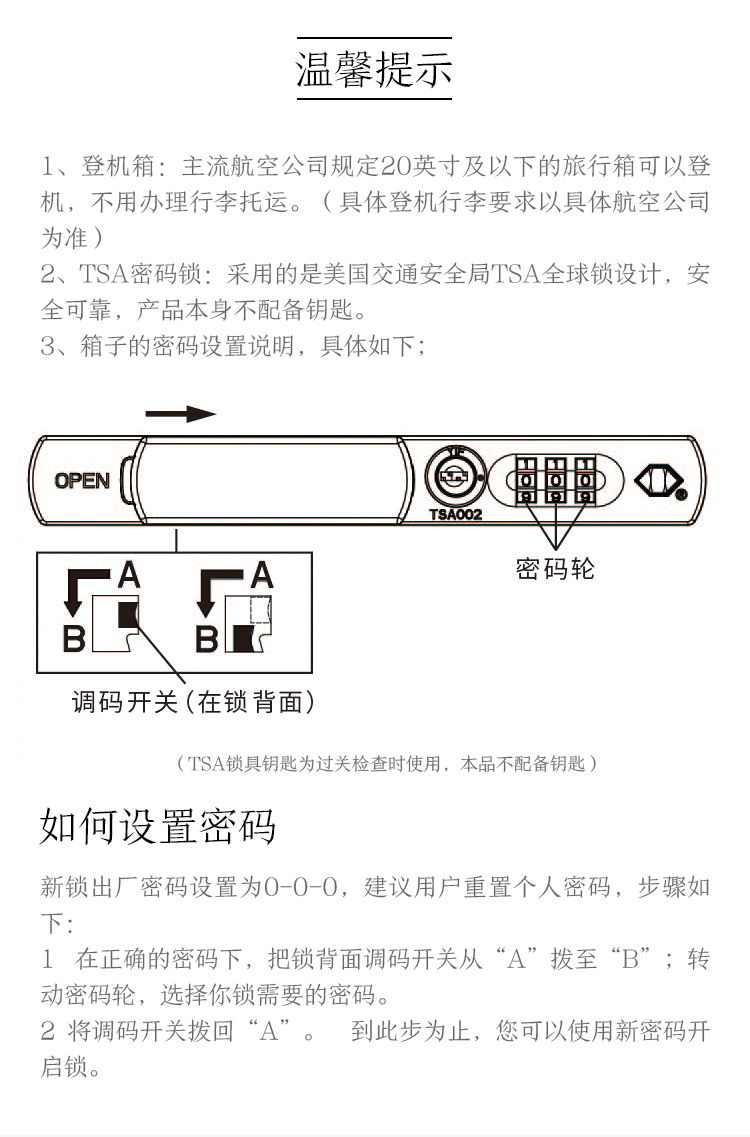 温馨提示

1、登机箱：主流航空公司规定20英寸及以下的旅行箱可以登机，不用办理行李托运。（具体登机行李要求以具体航空公司为准）
2、TSA密码锁：采用的是美国交通安全局TSA全球锁设计，安全可靠，产品本身不配备钥匙。
3、箱子的密码设置说明，具体如下；

OPEN

TSA002

1 1 1
0 0 0
9 9 9

密码轮

A
B

A
B

调码开关(在锁背面)

（TSA锁具钥匙为过关检查时使用，本品不配备钥匙）

如何设置密码

新锁出厂密码设置为0-0-0，建议用户重置个人密码，步骤如下：
1　在正确的密码下，把锁背面调码开关从“A”拨至“B”；转动密码轮，选择你锁需要的密码。
2 将调码开关拨回“A”。　到此步为止，您可以使用新密码开启锁。