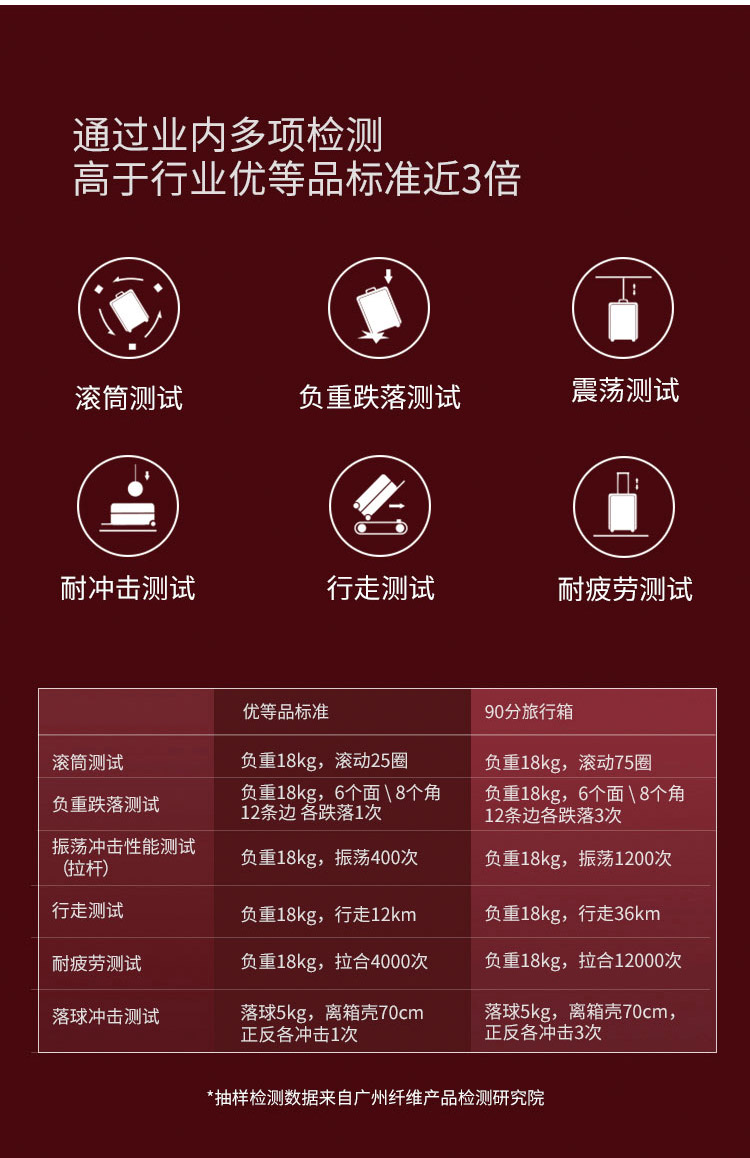 通过业内多项检测
高于行业优等品标准近3倍

滚筒测试

负重跌落测试

震荡测试

耐冲击测试

行走测试

耐疲劳测试

|  | 优等品标准 | 90分旅行箱 |
|---|---|---|
| 滚筒测试 | 负重18kg，滚动25圈 | 负重18kg，滚动75圈 |
| 负重跌落测试 | 负重18kg，6个面\8个角12条边 各跌落1次 | 负重18kg，6个面\8个角12条边各跌落3次 |
| 振荡冲击性能测试（拉杆） | 负重18kg，振荡400次 | 负重18kg，振荡1200次 |
| 行走测试 | 负重18kg，行走12km | 负重18kg，行走36km |
| 耐疲劳测试 | 负重18kg，拉合4000次 | 负重18kg，拉合12000次 |
| 落球冲击测试 | 落球5kg，离箱壳70cm正反各冲击1次 | 落球5kg，离箱壳70cm，正反各冲击3次 |

*抽样检测数据来自广州纤维产品检测研究院