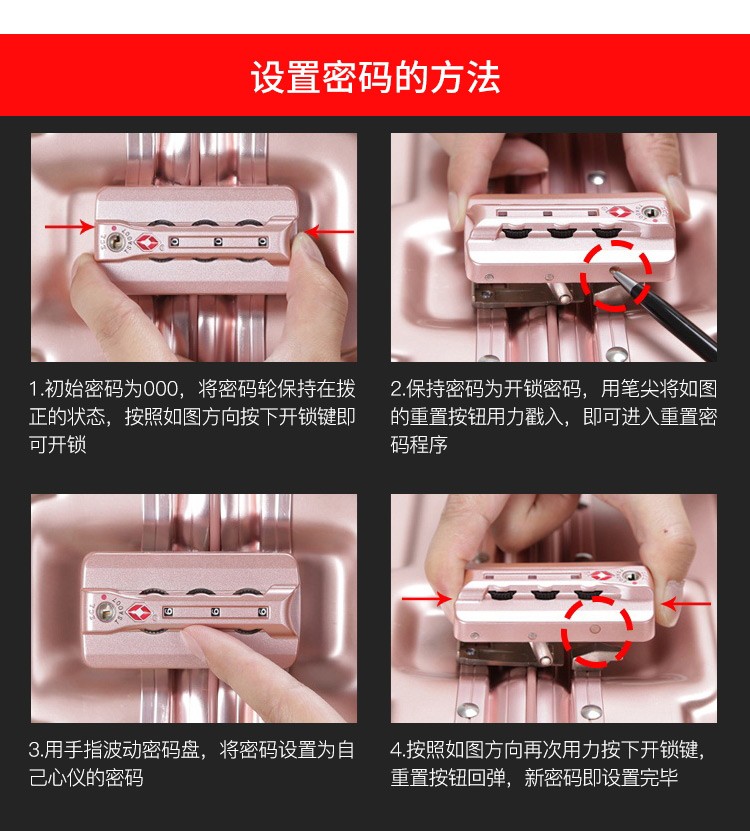 设置密码的方法

1.初始密码为000，将密码轮保持在拨正的状态，按照如图方向按下开锁键即可开锁

2.保持密码为开锁密码，用笔尖将如图的重置按钮用力戳入，即可进入重置密码程序

3.用手指波动密码盘，将密码设置为自己心仪的密码

4.按照如图方向再次用力按下开锁键，重置按钮回弹，新密码即设置完毕