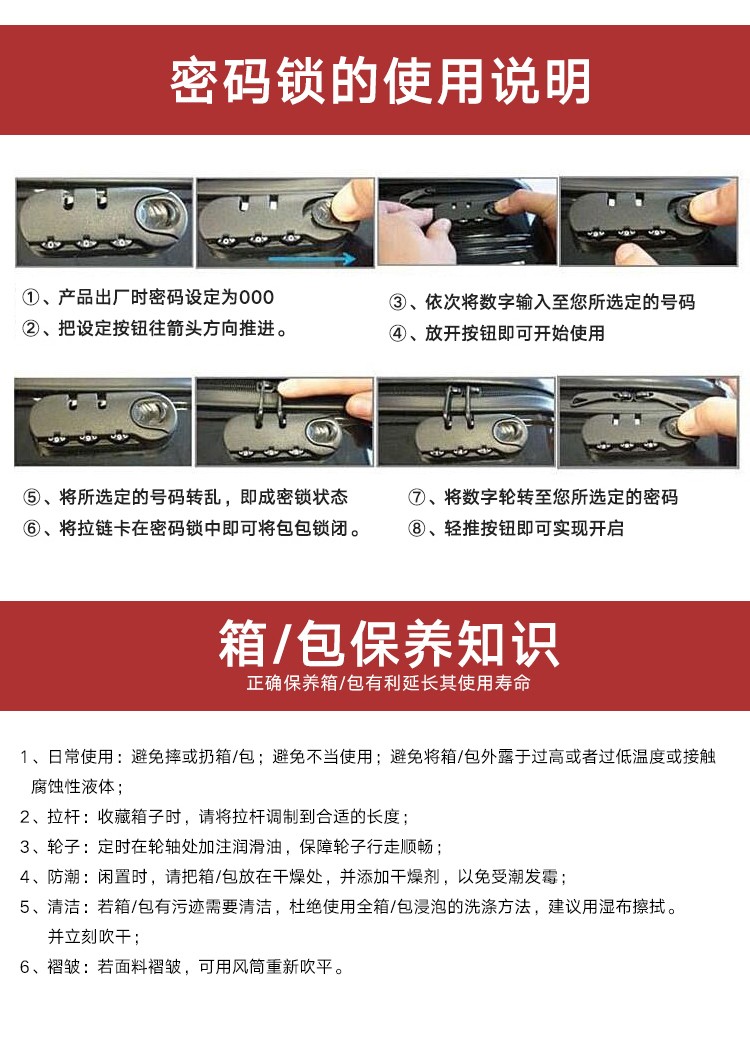 密码锁的使用说明

①、产品出厂时密码设定为000
②、把设定按钮往箭头方向推进。

③、依次将数字输入至您所选定的号码
④、放开按钮即可开始使用

⑤、将所选定的号码转乱，即成密锁状态
⑥、将拉链卡在密码锁中即可将包包锁闭。

⑦、将数字轮转至您所选定的密码
⑧、轻推按钮即可实现开启

箱/包保养知识
正确保养箱/包有利延长其使用寿命

1、日常使用：避免摔或扔箱/包；避免不当使用；避免将箱/包外露于过高或者过低温度或接触腐蚀性液体；
2、拉杆：收藏箱子时，请将拉杆调制到合适的长度；
3、轮子：定时在轮轴处加注润滑油，保障轮子行走顺畅；
4、防潮：闲置时，请把箱/包放在干燥处，并添加干燥剂，以免受潮发霉；
5、清洁：若箱/包有污迹需要清洁，杜绝使用全箱/包浸泡的洗涤方法，建议用湿布擦拭。并立刻吹干；
6、褶皱：若面料褶皱，可用风筒重新吹平。