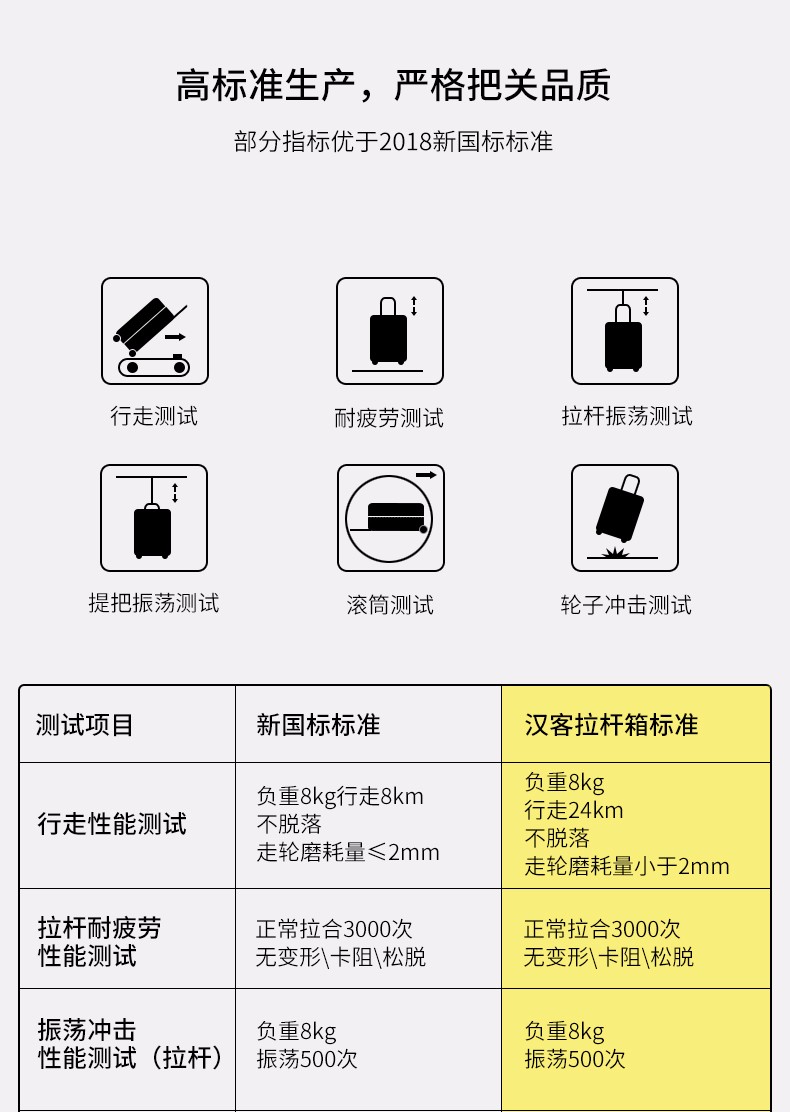 高标准生产，严格把关品质

部分指标优于2018新国标标准

行走测试

耐疲劳测试

拉杆振荡测试

提把振荡测试

滚筒测试

轮子冲击测试

| 测试项目 | 新国标标准 | 汉客拉杆箱标准 |
|---|---|---|
| 行走性能测试 | 负重8kg行走8km 不脱落 走轮磨耗量≤2mm | 负重8kg 行走24km 不脱落 走轮磨耗量小于2mm |
| 拉杆耐疲劳性能测试 | 正常拉合3000次 无变形\卡阻\松脱 | 正常拉合3000次 无变形\卡阻\松脱 |
| 振荡冲击性能测试（拉杆） | 负重8kg 振荡500次 | 负重8kg 振荡500次 |