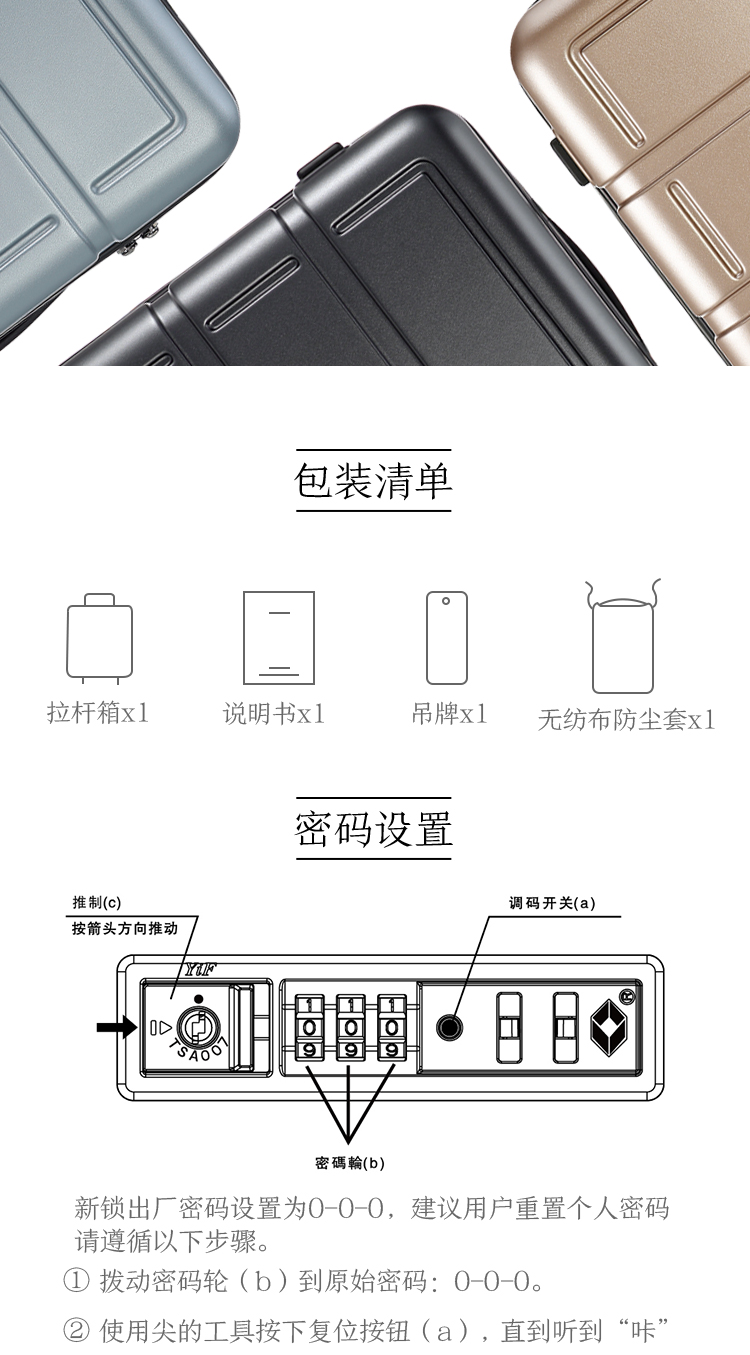 包装清单

拉杆箱x1

说明书x1

吊牌x1

无纺布防尘套x1

密码设置

推制(c)
按箭头方向推动

调码开关(a)

YiF

TSA007

1 1 1
0 0 0
9 9 9

密碼輪(b)

新锁出厂密码设置为0-0-0，建议用户重置个人密码请遵循以下步骤。

① 拨动密码轮（b）到原始密码：0-0-0。

② 使用尖的工具按下复位按钮（a），直到听到“咔”