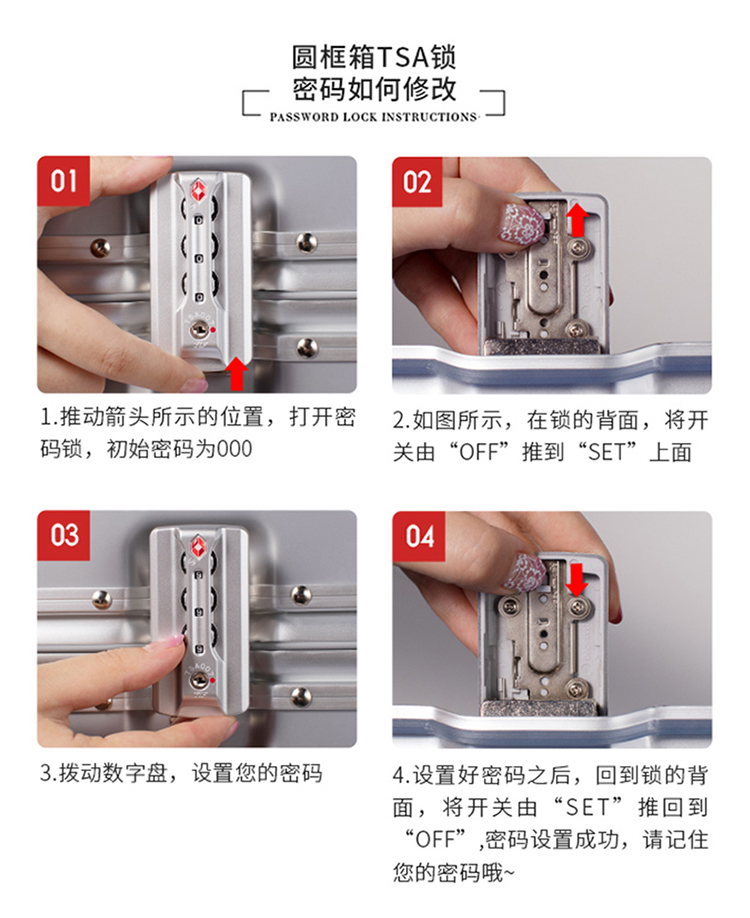 圆框箱TSA锁
密码如何修改

PASSWORD LOCK INSTRUCTIONS

01

1.推动箭头所示的位置，打开密码锁，初始密码为000

02

2.如图所示，在锁的背面，将开关由“OFF”推到“SET”上面

03

3.拨动数字盘，设置您的密码

04

4.设置好密码之后，回到锁的背面，将开关由“SET”推回到“OFF”,密码设置成功，请记住您的密码哦~