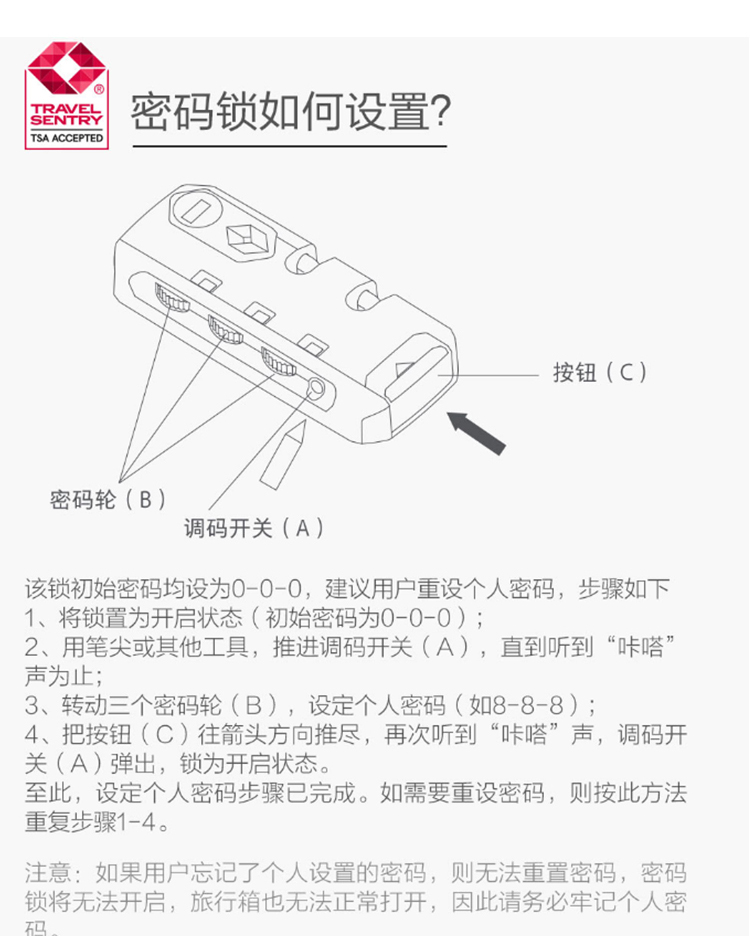 TRAVEL SENTRY®
TSA ACCEPTED

密码锁如何设置?

按钮（C）

密码轮（B）

调码开关（A）

该锁初始密码均设为0-0-0，建议用户重设个人密码，步骤如下
1、将锁置为开启状态（初始密码为0-0-0）;
2、用笔尖或其他工具，推进调码开关（A），直到听到“咔嗒”声为止;
3、转动三个密码轮（B），设定个人密码（如8-8-8）;
4、把按钮（C）往箭头方向推尽，再次听到“咔嗒”声，调码开关（A）弹出，锁为开启状态。
至此，设定个人密码步骤已完成。如需要重设密码，则按此方法重复步骤1-4。

注意：如果用户忘记了个人设置的密码，则无法重置密码，密码锁将无法开启，旅行箱也无法正常打开，因此请务必牢记个人密码。