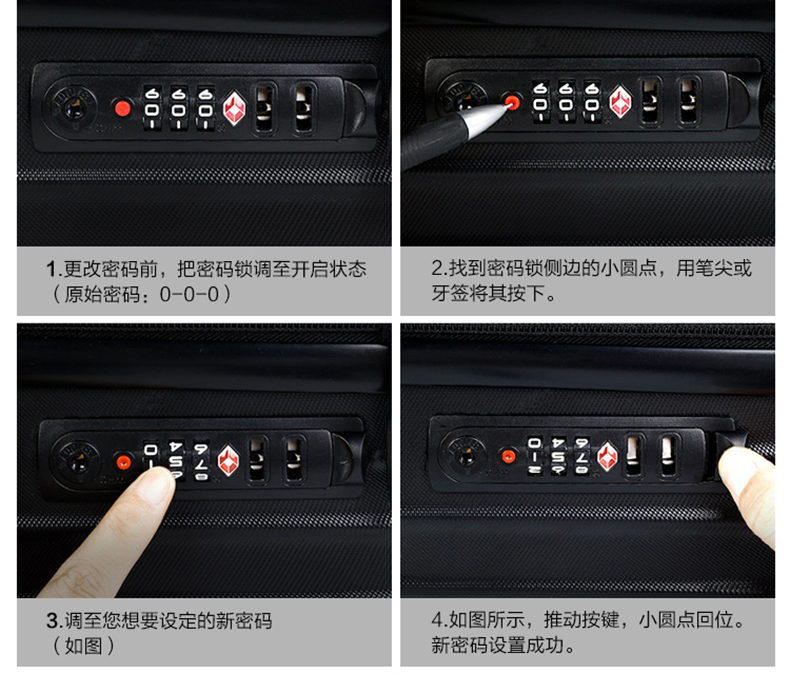 1.更改密码前，把密码锁调至开启状态（原始密码：0-0-0）

2.找到密码锁侧边的小圆点，用笔尖或牙签将其按下。

3.调至您想要设定的新密码（如图）

4.如图所示，推动按键，小圆点回位。新密码设置成功。