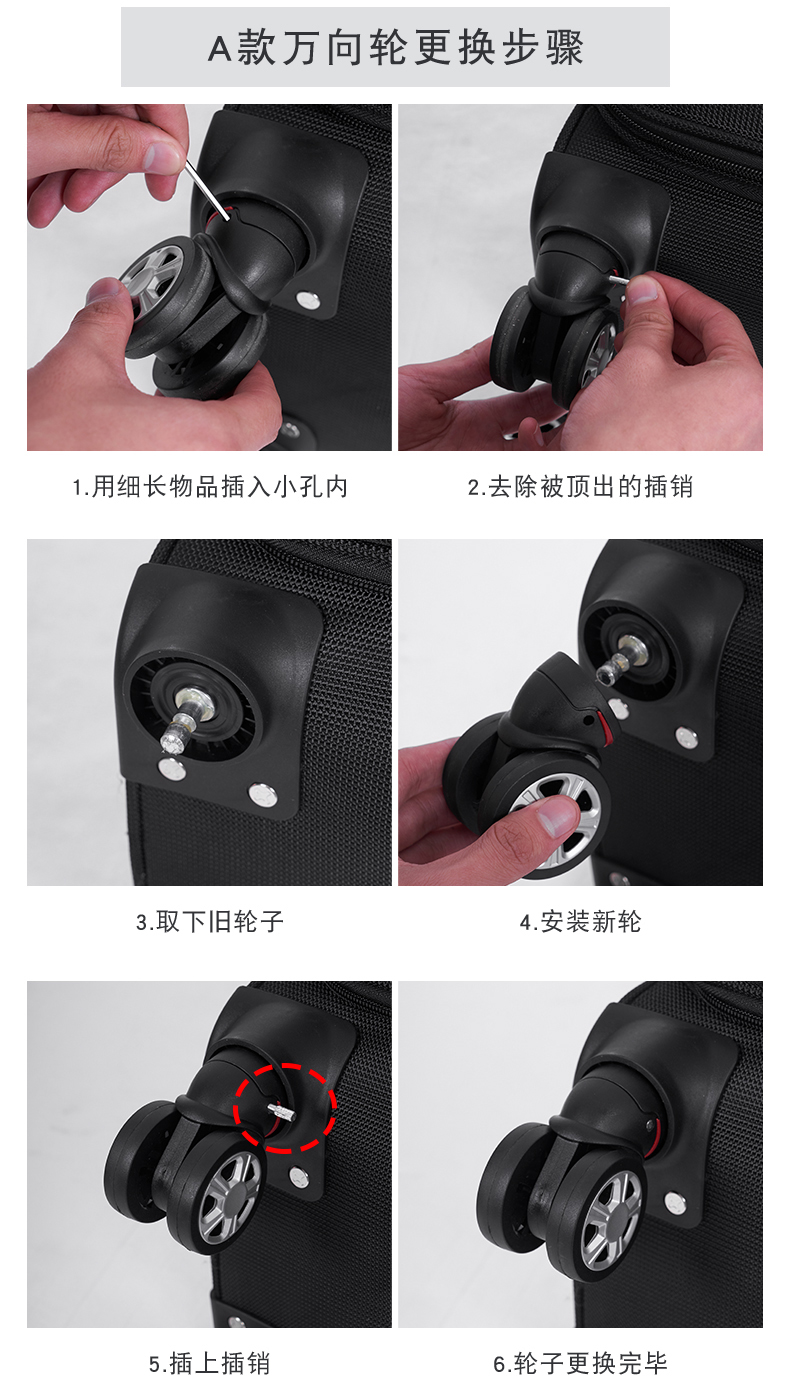 A款万向轮更换步骤

1.用细长物品插入小孔内

2.去除被顶出的插销

3.取下旧轮子

4.安装新轮

5.插上插销

6.轮子更换完毕