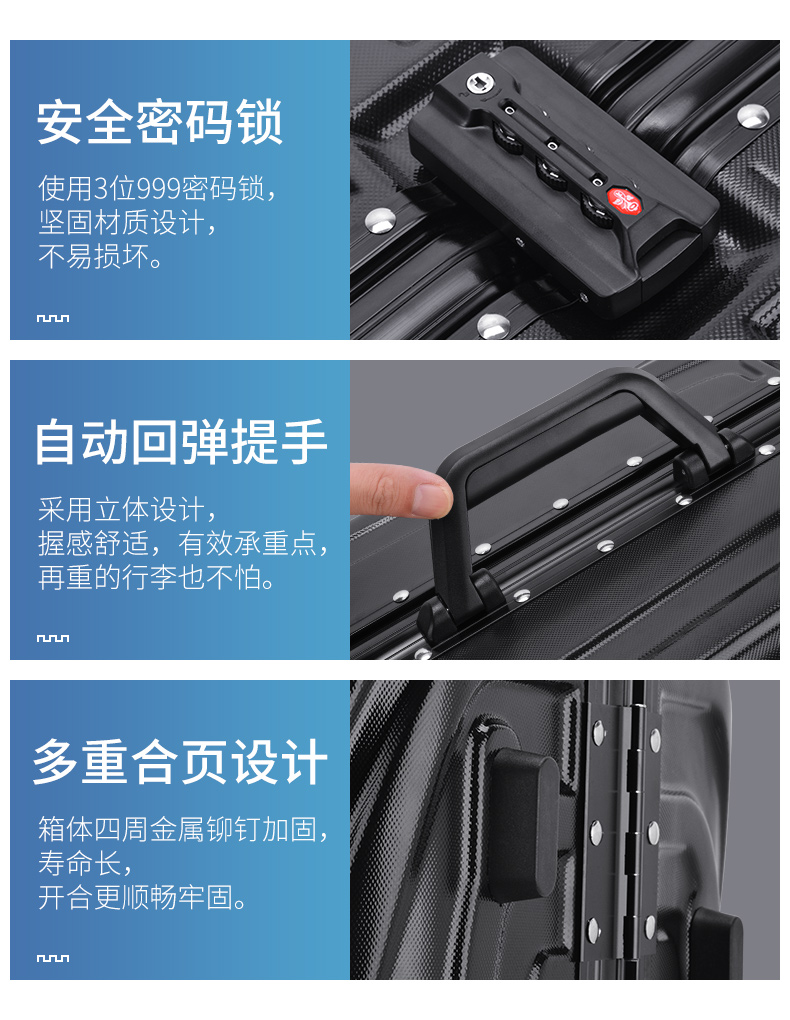 安全密码锁

使用3位999密码锁，
坚固材质设计，
不易损坏。

自动回弹提手

采用立体设计，
握感舒适，有效承重点，
再重的行李也不怕。

多重合页设计

箱体四周金属铆钉加固，
寿命长，
开合更顺畅牢固。