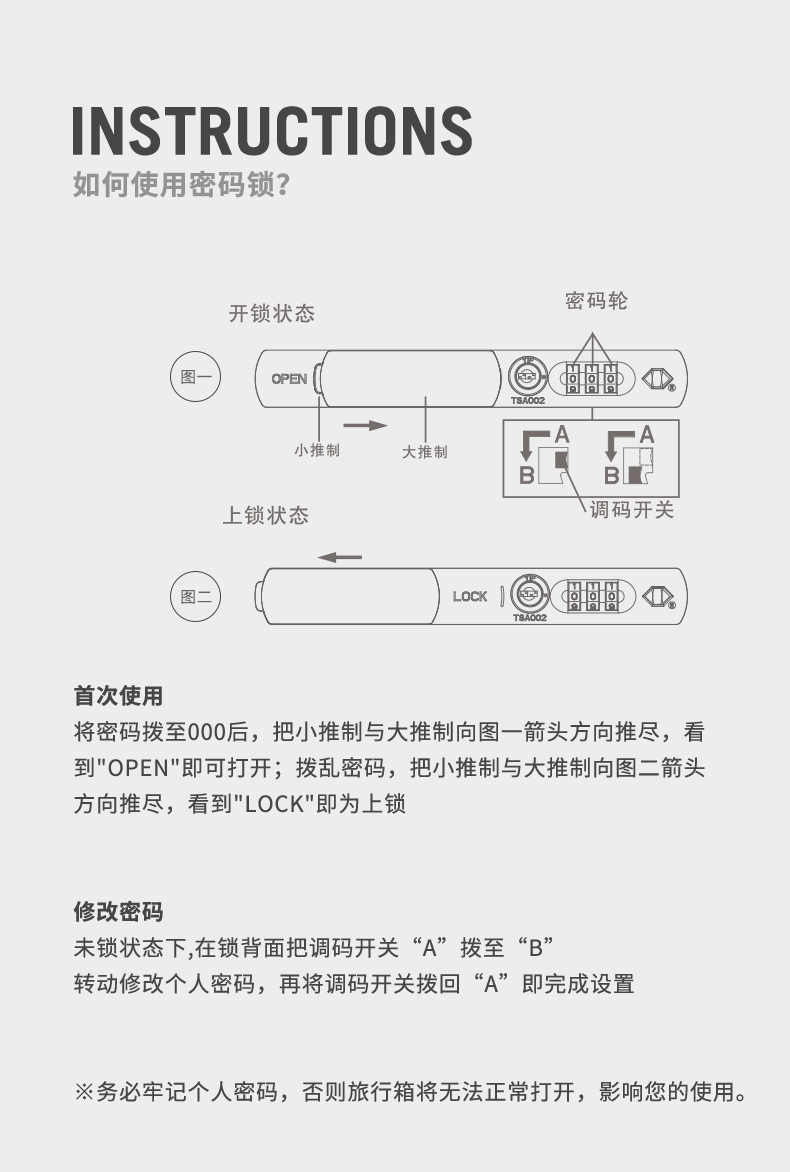 INSTRUCTIONS
如何使用密码锁?

开锁状态

密码轮

图一

OPEN

TSA002

小推制

大推制

A
B

A
B

调码开关

上锁状态

图二

LOCK

TSA002

首次使用
将密码拨至000后，把小推制与大推制向图一箭头方向推尽，看到"OPEN"即可打开；拨乱密码，把小推制与大推制向图二箭头方向推尽，看到"LOCK"即为上锁

修改密码
未锁状态下,在锁背面把调码开关“A”拨至“B”
转动修改个人密码，再将调码开关拨回“A”即完成设置

※务必牢记个人密码，否则旅行箱将无法正常打开，影响您的使用。